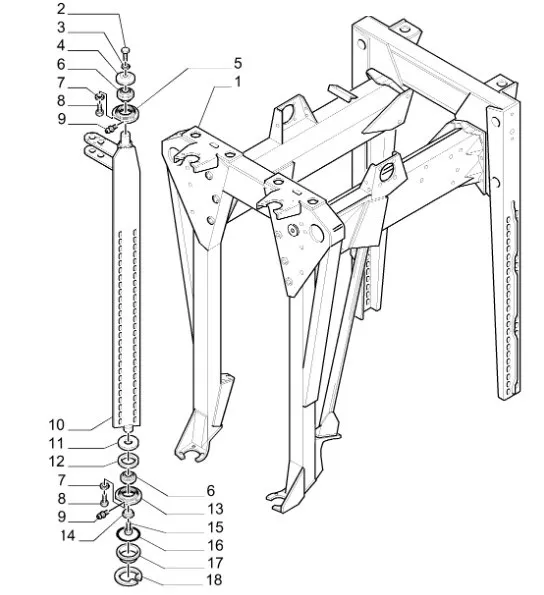 2
3
4
6
7
8
9
5
1
10
11
12
7
8
9
14
6
13
15
16
17
18