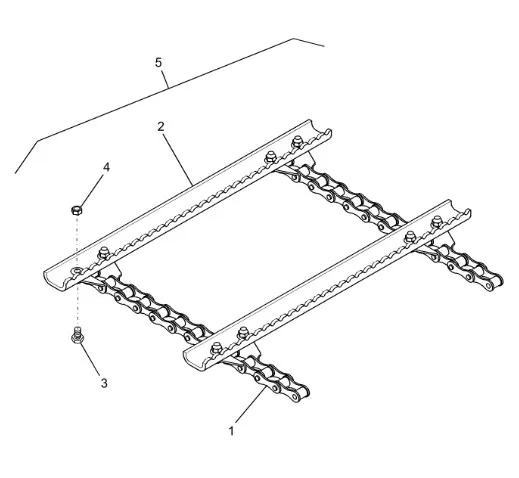 5
2
4
3
1